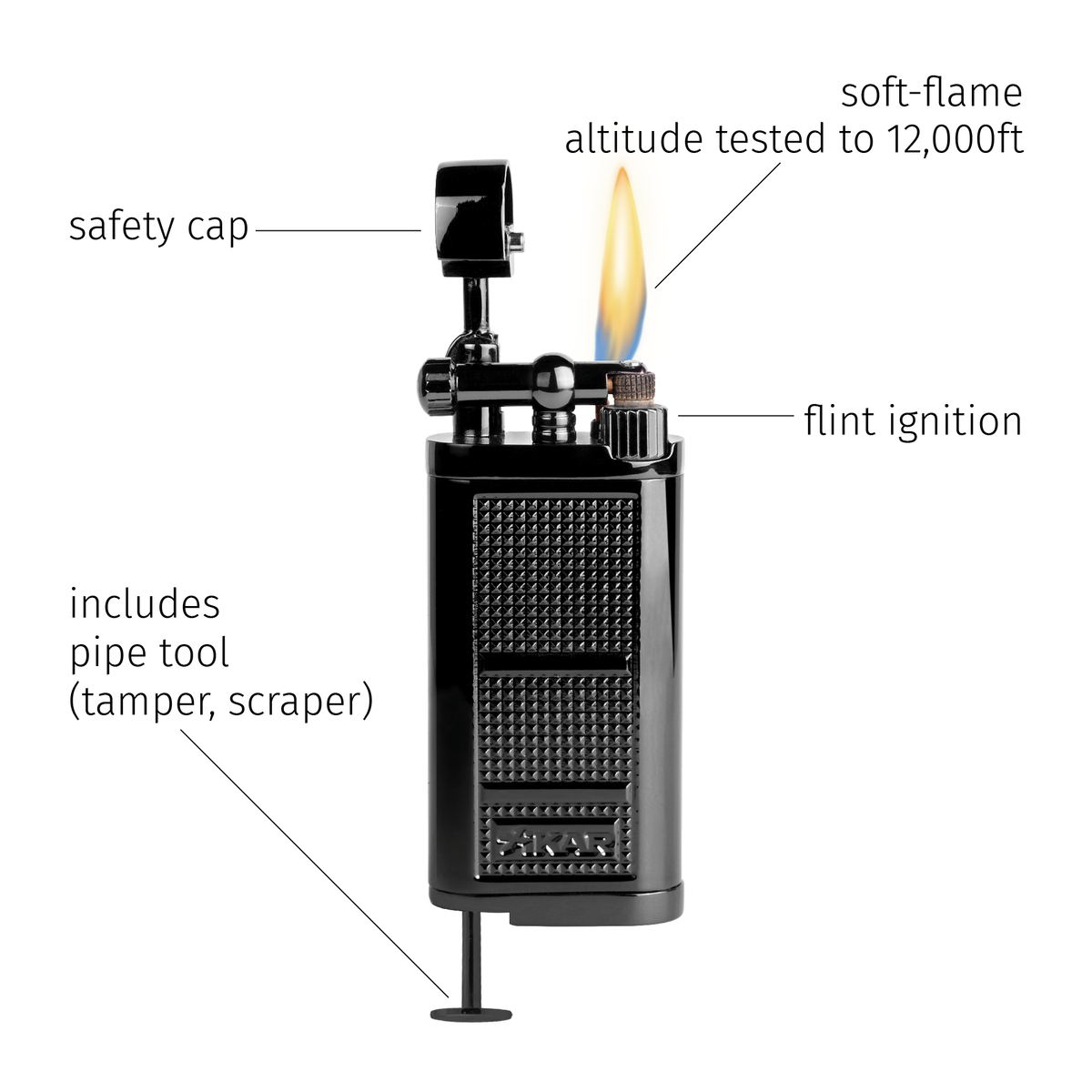 soft-flame
altitude tested to 12,000ft

safety cap

flint ignition

includes
pipe tool
(tamper, scraper)

XIKAR